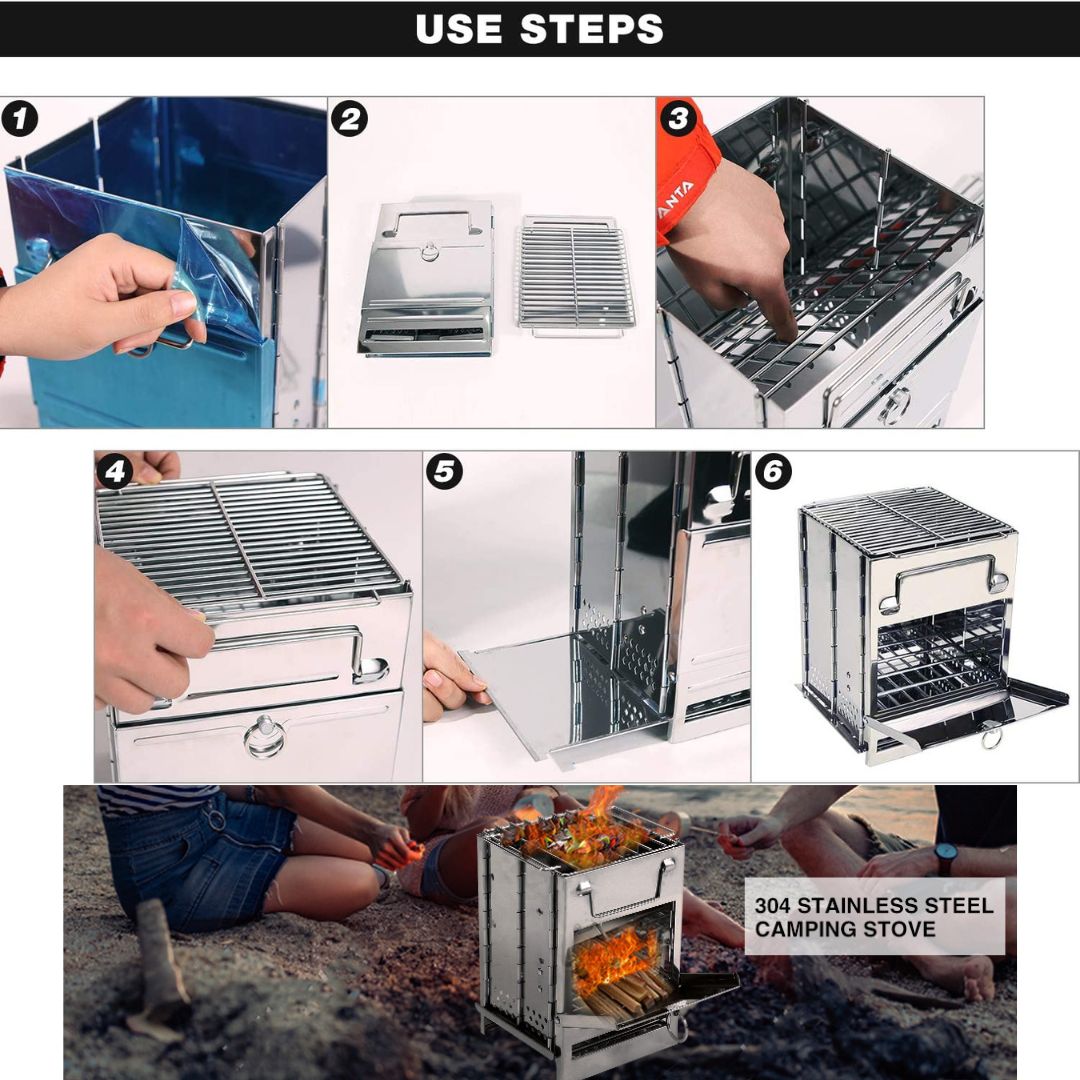 USE STEPS

1

2

3

ANTA

4

5

6

304 STAINLESS STEEL CAMPING STOVE